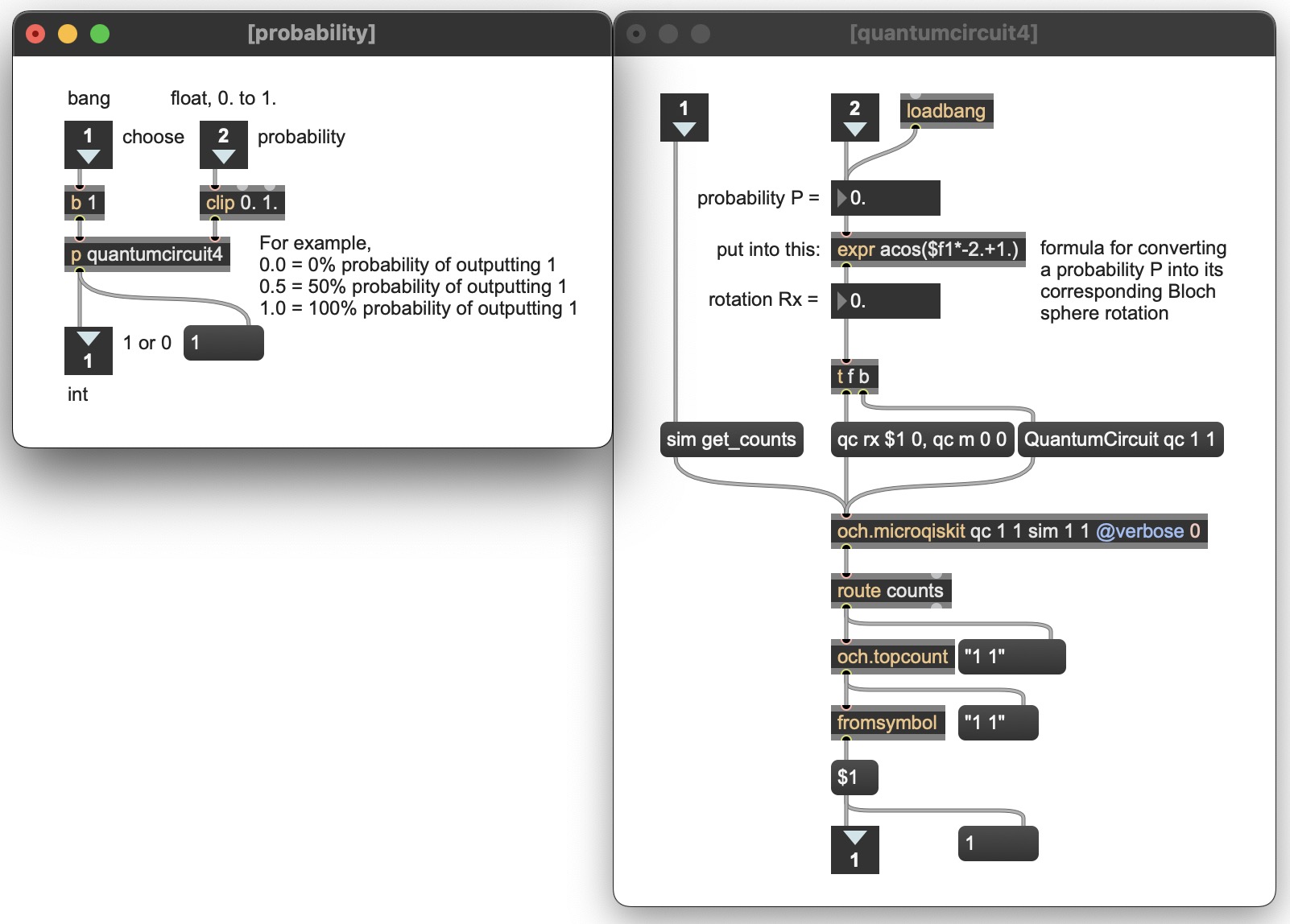 [probability]

bang

float, 0. to 1.

1

choose

2

probability

b 1

clip 0. 1.

p quantumcircuit4

For example,
0.0 = 0% probability of outputting 1
0.5 = 50% probability of outputting 1
1.0 = 100% probability of outputting 1

1

1 or 0

1

int

[quantumcircuit4]

1

2

loadbang

probability P =

0.

put into this:

expr acos($f1*-2.+1.)

formula for converting a probability P into its corresponding Bloch sphere rotation

rotation Rx =

0.

t f b

sim get_counts

qc rx $1 0, qc m 0 0

QuantumCircuit qc 1 1

och.microqiskit qc 1 1 sim 1 1 @verbose 0

route counts

och.topcount

"1 1"

fromsymbol

"1 1"

$1

1

1